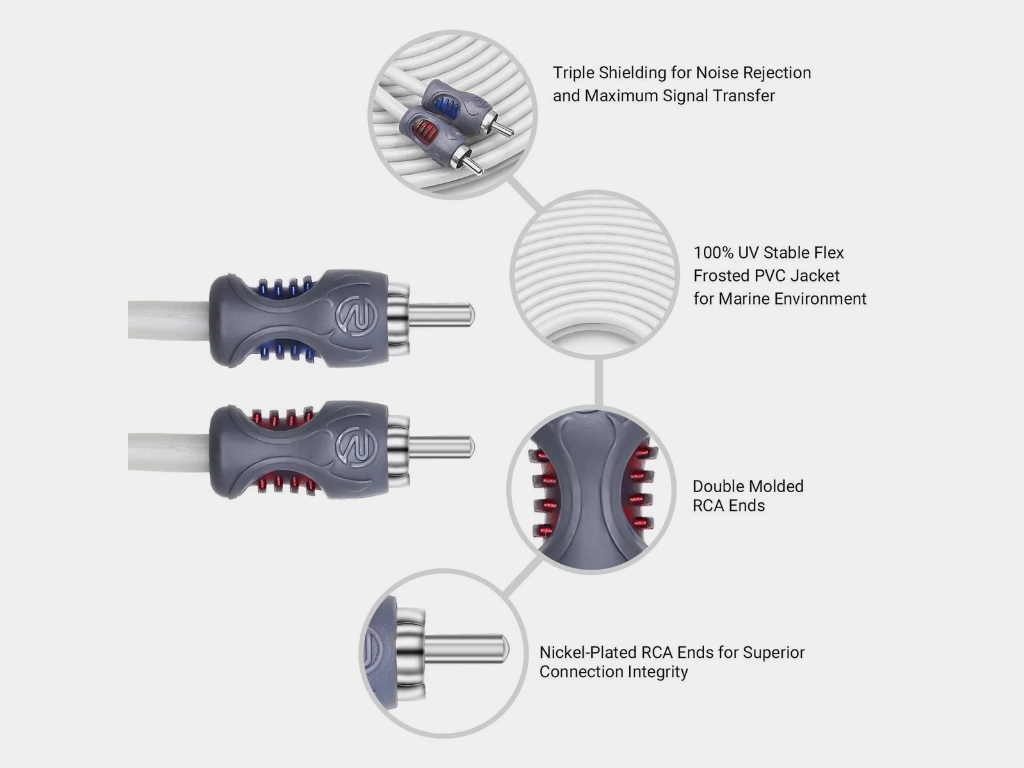 Triple Shielding for Noise Rejection and Maximum Signal Transfer

100% UV Stable Flex Frosted PVC Jacket for Marine Environment

Double Molded RCA Ends

Nickel-Plated RCA Ends for Superior Connection Integrity